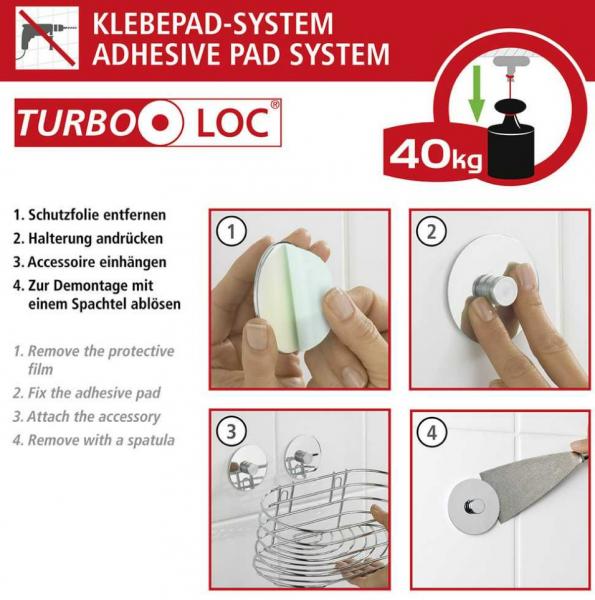 KLEBEPAD-SYSTEM
ADHESIVE PAD SYSTEM

TURBO LOC®

40kg

1. Schutzfolie entfernen
2. Halterung andrücken
3. Accessoire einhängen
4. Zur Demontage mit einem Spachtel ablösen

1. Remove the protective film
2. Fix the adhesive pad
3. Attach the accessory
4. Remove with a spatula

1

2

3

4