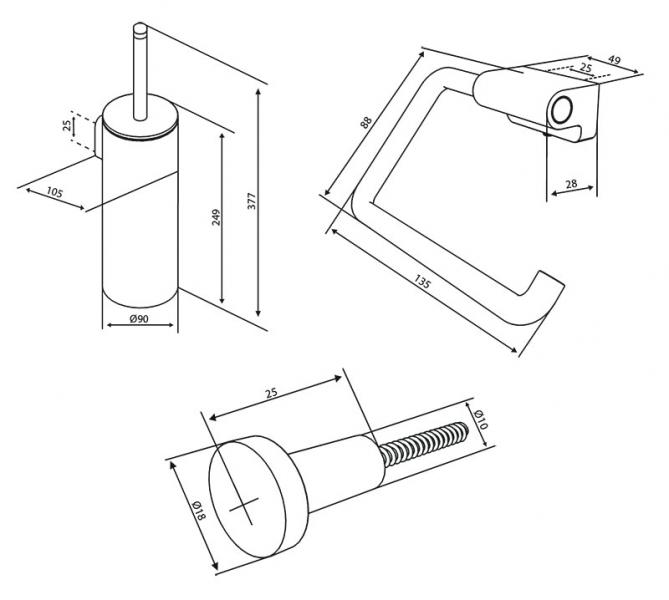 25
105
249
377
Ø90
88
25
49
28
135
25
Ø10
Ø18