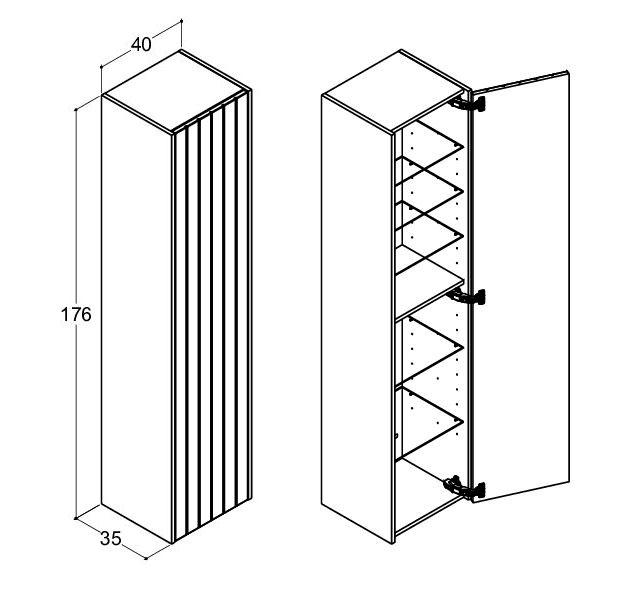 40
176
35