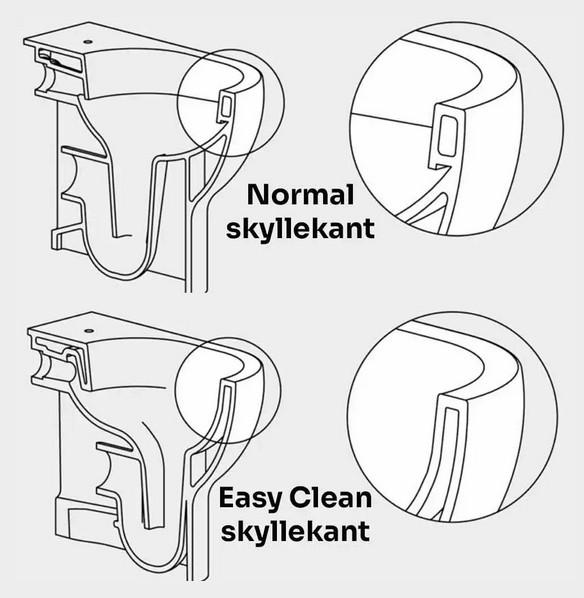 Normal skyllekant

Easy Clean skyllekant